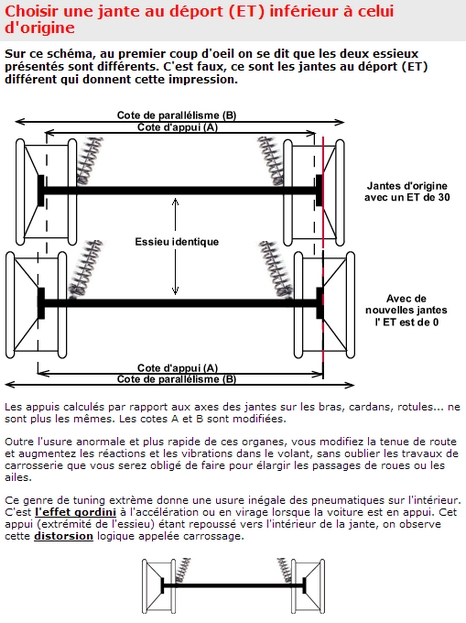 Choisir une jante au déport (ET) inférieur à celui d'origine

Sur ce schéma, au premier coup d'oeil on se dit que les deux essieux présentés sont différents. C'est faux, ce sont les jantes au déport (ET) différent qui donnent cette impression.

Cote de parallélisme (B)
Cote d'appui (A)
Jantes d'origine avec un ET de 30
Essieu identique
Avec de nouvelles jantes l' ET est de 0
Cote d'appui (A)
Cote de parallélisme (B)

Les appuis calculés par rapport aux axes des jantes sur les bras, cardans, rotules... ne sont plus les mêmes. Les cotes A et B sont modifiées.

Outre l'usure anormale et plus rapide de ces organes, vous modifiez la tenue de route et augmentez les réactions et les vibrations dans le volant, sans oublier les travaux de carrosserie que vous serez obligé de faire pour élargir les passages de roues ou les ailes.

Ce genre de tuning extrême donne une usure inégale des pneumatiques sur l'intérieur. C'est l'effet gordini à l'accélération ou en virage lorsque la voiture est en appui. Cet appui (extrémité de l'essieu) étant repoussé vers l'intérieur de la jante, on observe cette distorsion logique appelée carrossage.