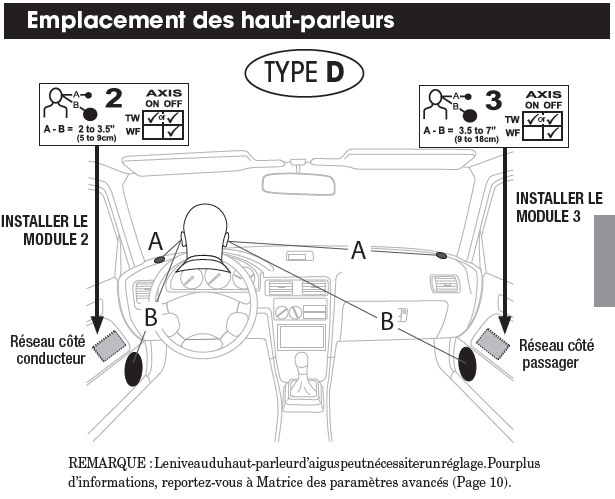 Emplacement des haut-parleurs

TYPE D

A B 2 AXIS ON OFF TW ✓ or ✓ WF ✓
A - B = 2 to 3.5" (5 to 9cm)

A B 3 AXIS ON OFF TW ✓ or ✓ WF ✓
A - B = 3.5 to 7" (9 to 18cm)

INSTALLER LE MODULE 2

INSTALLER LE MODULE 3

A

A

B

B

Réseau côté conducteur

Réseau côté passager

REMARQUE : Leniveauduhaut-parleurd'aiguspeutnécessiterunréglage.Pourplus d'informations, reportez-vous à Matrice des paramètres avancés (Page 10).