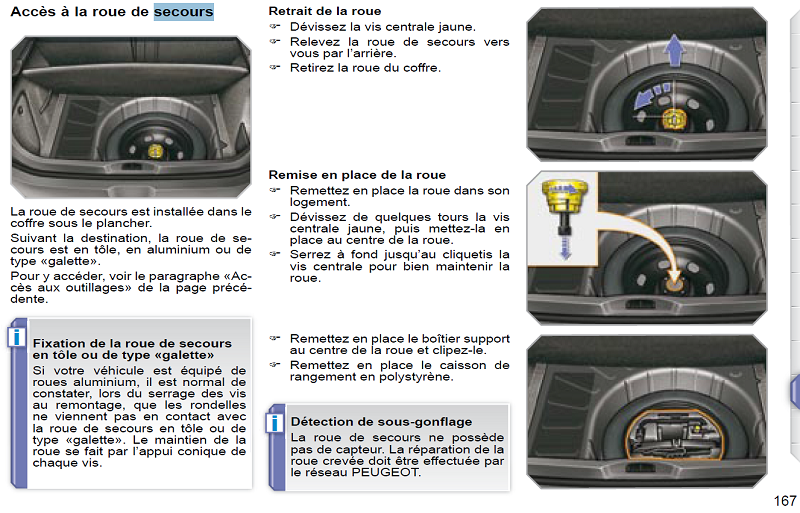 Accès à la roue de secours

La roue de secours est installée dans le coffre sous le plancher.

Suivant la destination, la roue de secours est en tôle, en aluminium ou de type «galette».

Pour y accéder, voir le paragraphe «Accès aux outillages» de la page précédente.

i

Fixation de la roue de secours en tôle ou de type «galette»

Si votre véhicule est équipé de roues aluminium, il est normal de constater, lors du serrage des vis au remontage, que les rondelles ne viennent pas en contact avec la roue de secours en tôle ou de type «galette». Le maintien de la roue se fait par l'appui conique de chaque vis.

Retrait de la roue

☞ Dévissez la vis centrale jaune.

☞ Relevez la roue de secours vers vous par l'arrière.

☞ Retirez la roue du coffre.

Remise en place de la roue

☞ Remettez en place la roue dans son logement.

☞ Dévissez de quelques tours la vis centrale jaune, puis mettez-la en place au centre de la roue.

☞ Serrez à fond jusqu'au cliquetis la vis centrale pour bien maintenir la roue.

☞ Remettez en place le boîtier support au centre de la roue et clipez-le.

☞ Remettez en place le caisson de rangement en polystyrène.

i

Détection de sous-gonflage

La roue de secours ne possède pas de capteur. La réparation de la roue crevée doit être effectuée par le réseau PEUGEOT.

167