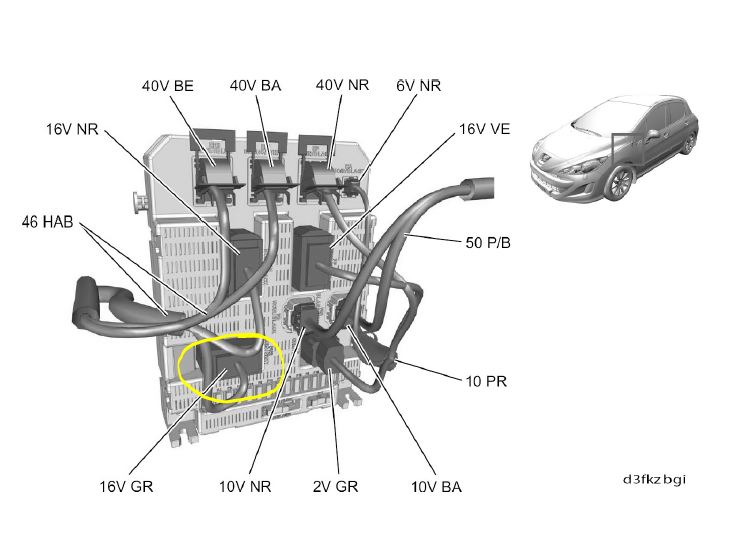 40V BE
40V BA
40V NR
6V NR
16V NR
16V VE
46 HAB
50 P/B
10 PR
16V GR
10V NR
2V GR
10V BA
d3fkzbgi