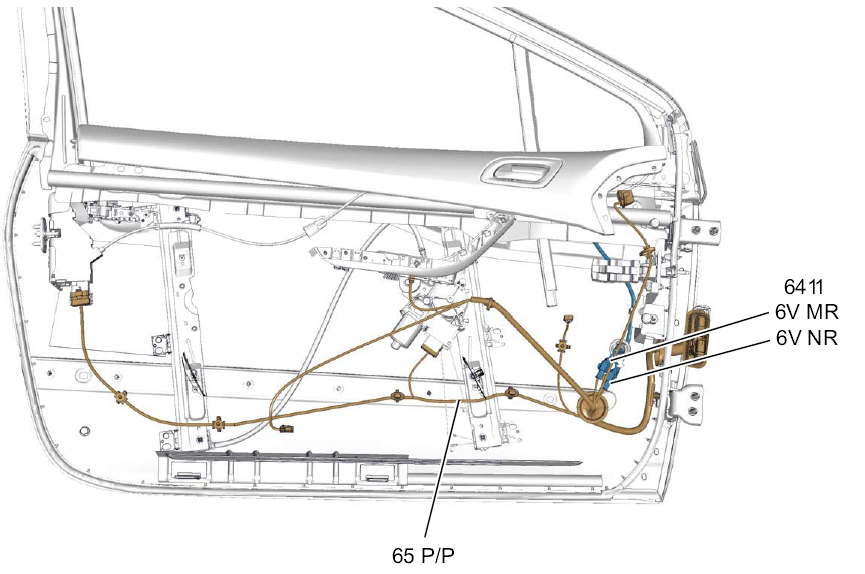 6411
6V MR
6V NR

65 P/P